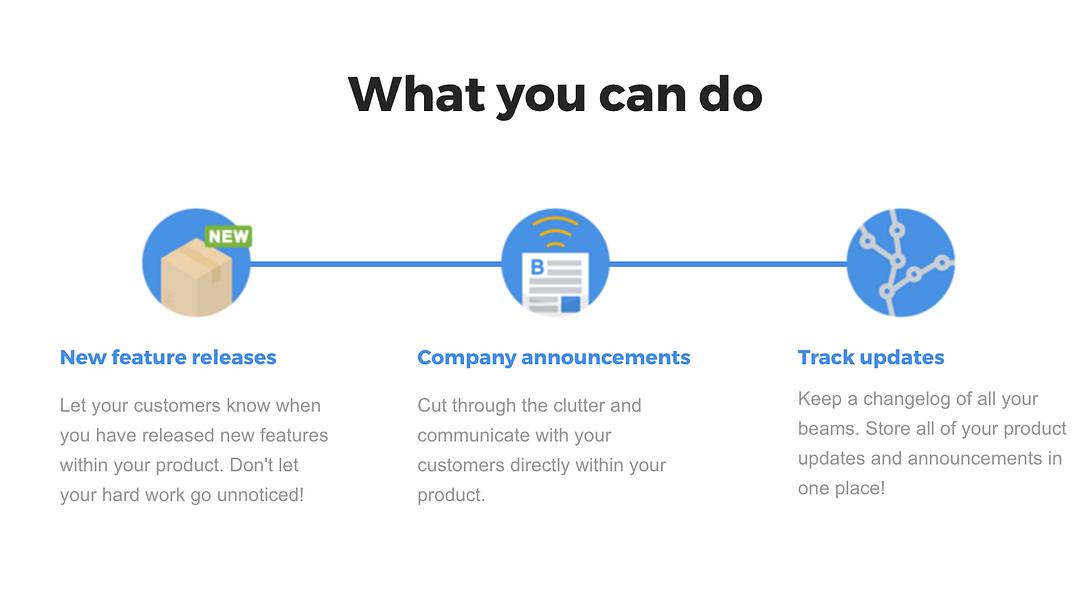 What you can do

NEW

B

New feature releases

Let your customers know when you have released new features within your product. Don't let your hard work go unnoticed!

Company announcements

Cut through the clutter and communicate with your customers directly within your product.

Track updates

Keep a changelog of all your beams. Store all of your product updates and announcements in one place!