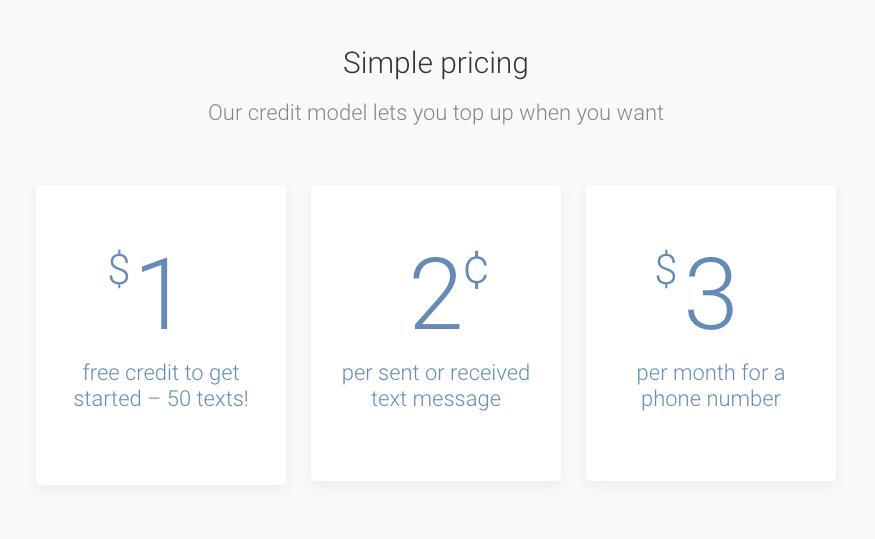 Simple pricing

Our credit model lets you top up when you want

$1

free credit to get started – 50 texts!

2¢

per sent or received text message

$3

per month for a phone number